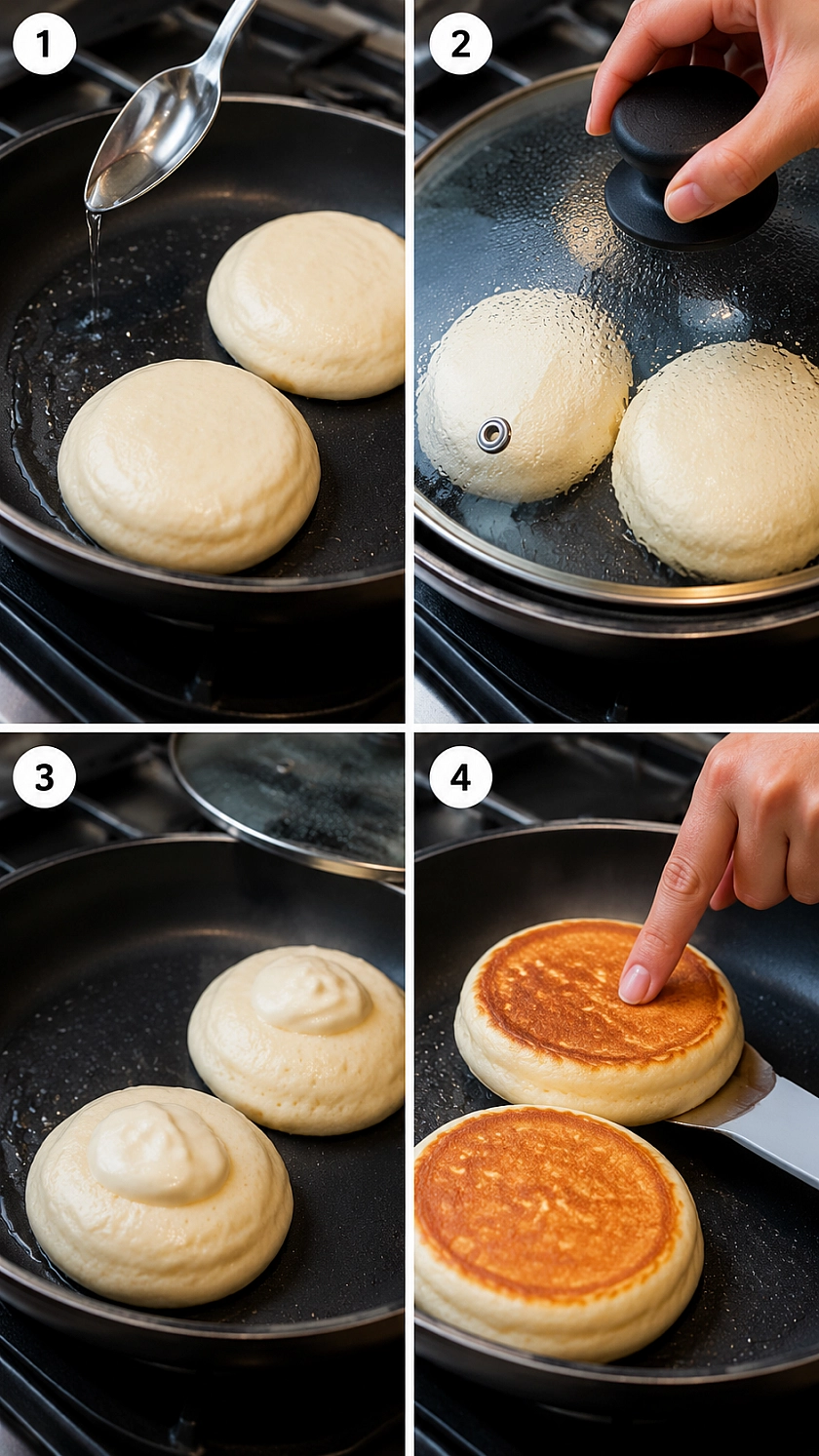 1
2
3
4