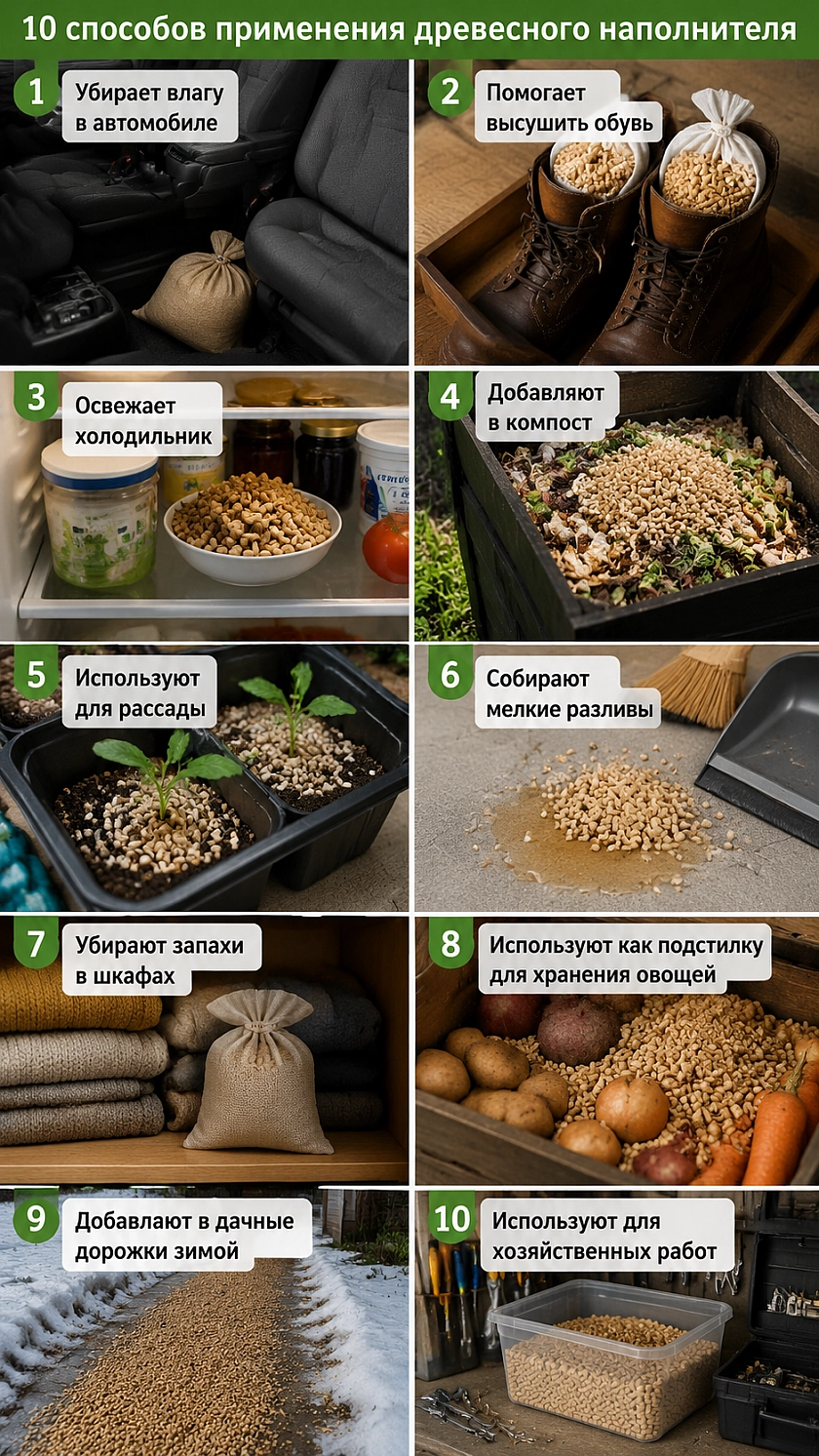 10 способов применения древесного наполнителя

1 Убирает влагу в автомобиле

2 Помогает высушить обувь

3 Освежает холодильник

4 Добавляют в компост

5 Используют для рассады

6 Собирают мелкие разливы

7 Убирают запахи в шкафах

8 Используют как подстилку для хранения овощей

9 Добавлают в дачные дорожки зимой

10 Используют для хозяйственных работ