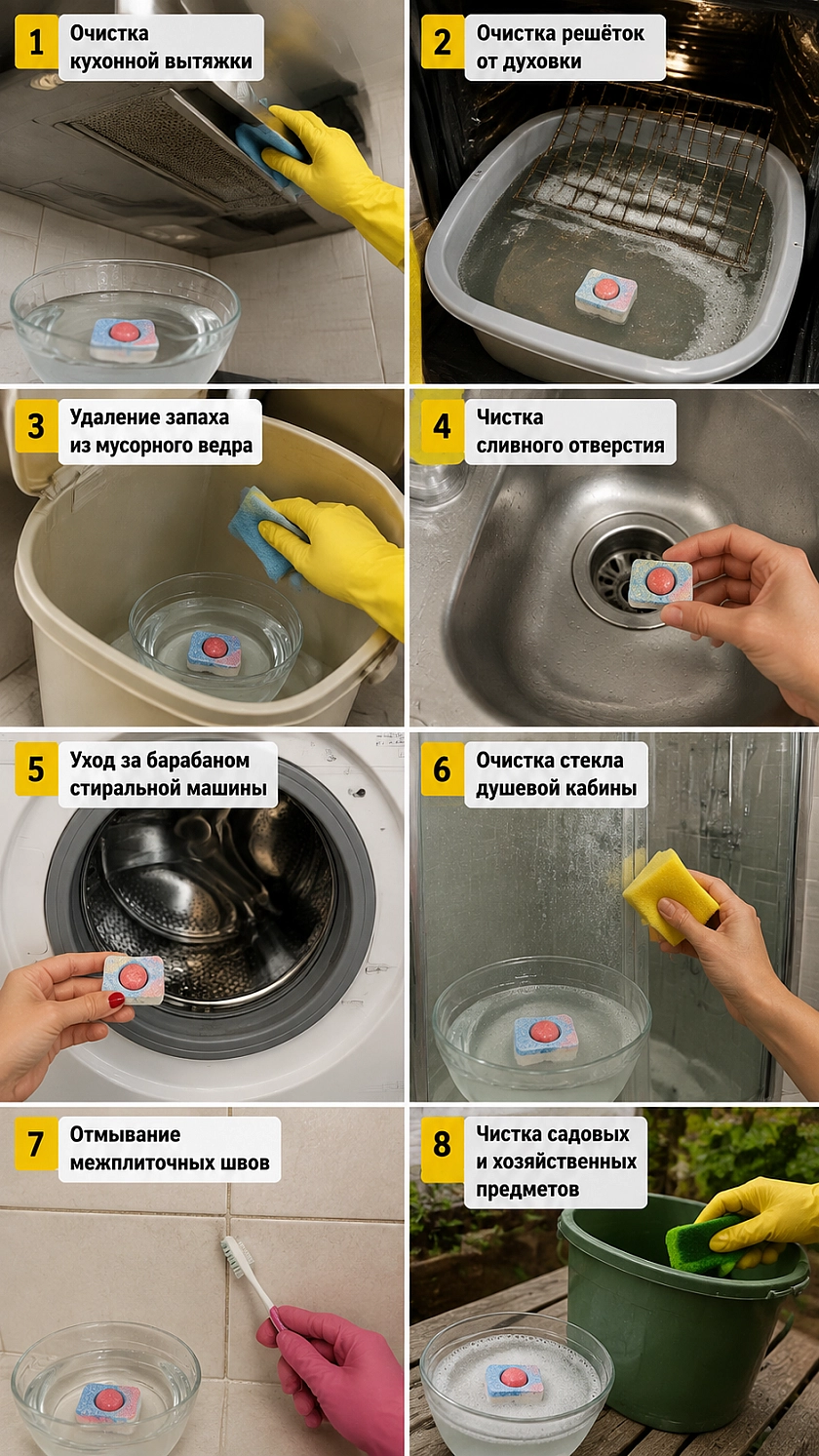 1 Очистка кухонной вытяжки

2 Очистка решёток от духовки

3 Удаление запаха из мусорного ведра

4 Чистка сливного отверстия

5 Уход за барабаном стиральной машины

6 Очистка стекла душевой кабины

7 Отмывание межплиточных швов

8 Чистка садовых и хозяйственных предметов